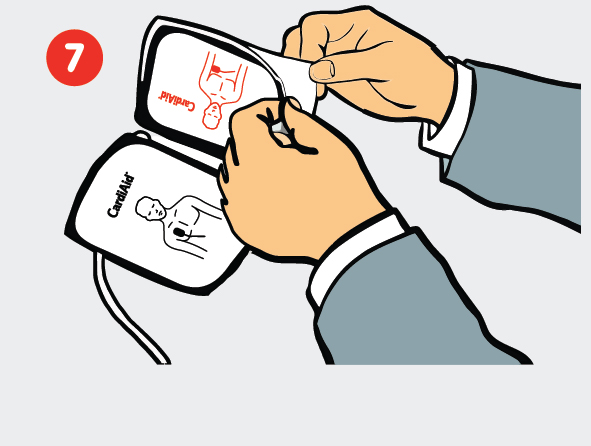 7

CardiAid

CardiAid